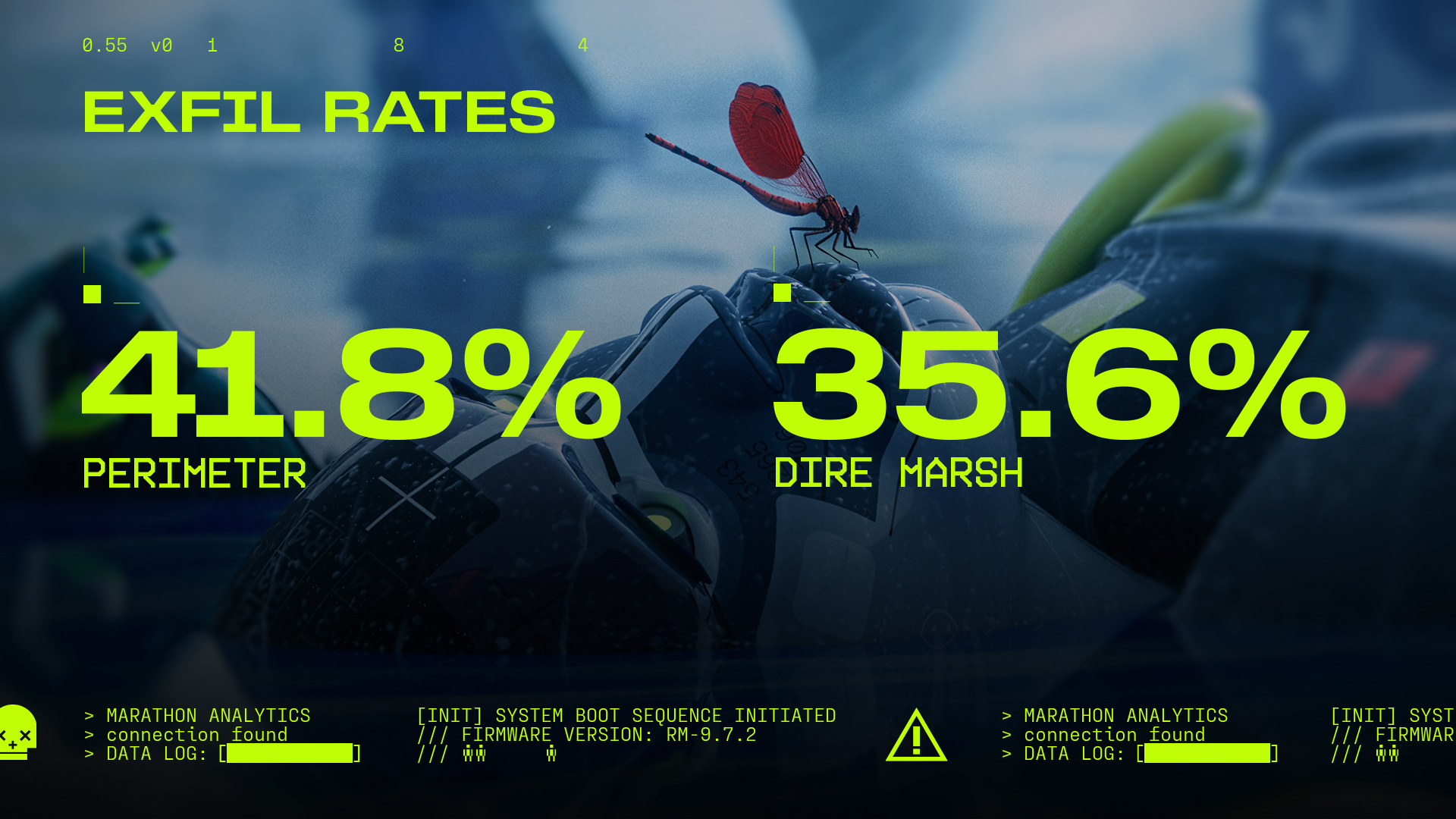 0.55 v0 1 8 4

EXFIL RATES

41.8%
PERIMETER

35.6%
DIRE MARSH

> MARATHON ANALYTICS
> connection found
> DATA LOG: [ ]

[INIT] SYSTEM BOOT SEQUENCE INITIATED
/// FIRMWARE VERSION: RM-9.7.2
///

> MARATHON ANALYTICS
> connection found
> DATA LOG: [ ]

[INIT] SYST
/// FIRMWAR
///