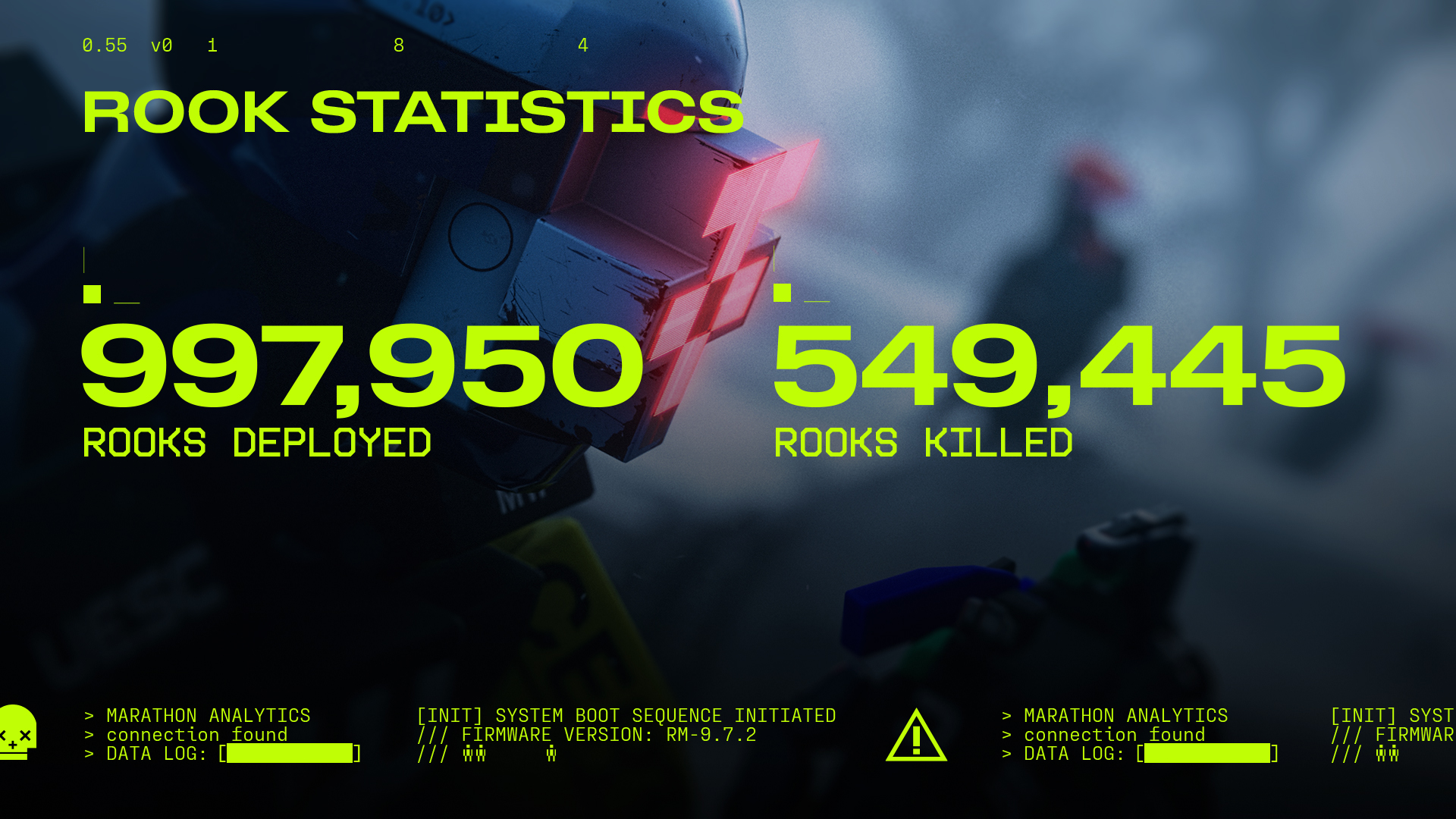 0.55 v0 1 8 4

ROOK STATISTICS

997,950
ROOKS DEPLOYED

549,445
ROOKS KILLED

> MARATHON ANALYTICS
> connection found
> DATA LOG: [ ]

[INIT] SYSTEM BOOT SEQUENCE INITIATED
/// FIRMWARE VERSION: RM-9.7.2
///

> MARATHON ANALYTICS
> connection found
> DATA LOG: [ ]

[INIT] SYST
/// FIRMWAR
///