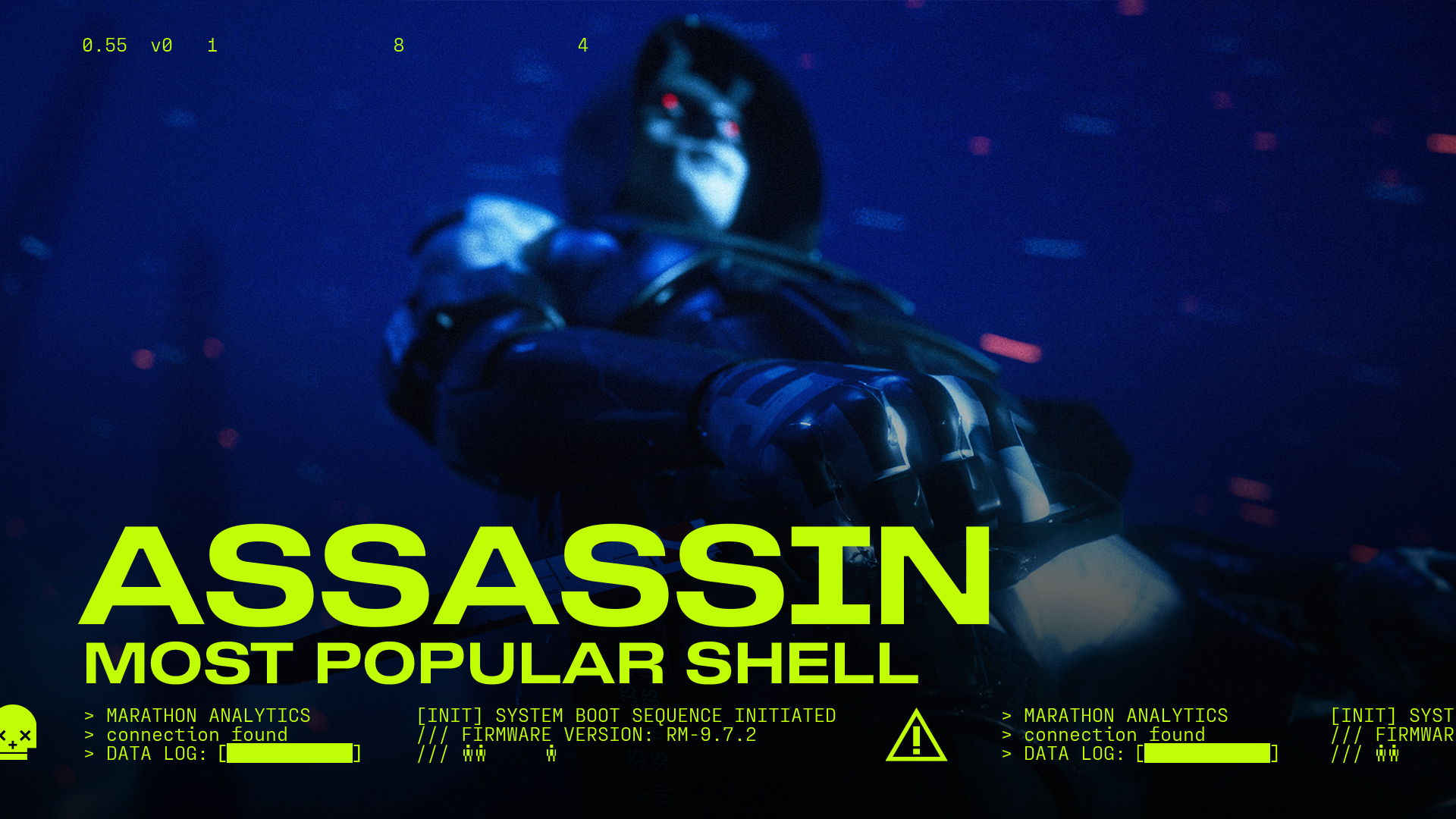 0.55 v0 1 8 4

ASSASSIN
MOST POPULAR SHELL

> MARATHON ANALYTICS
> connection found
> DATA LOG: [ ]

[INIT] SYSTEM BOOT SEQUENCE INITIATED
/// FIRMWARE VERSION: RM-9.7.2
///

> MARATHON ANALYTICS
> connection found
> DATA LOG: [ ]

[INIT] SYST
/// FIRMWAR
///